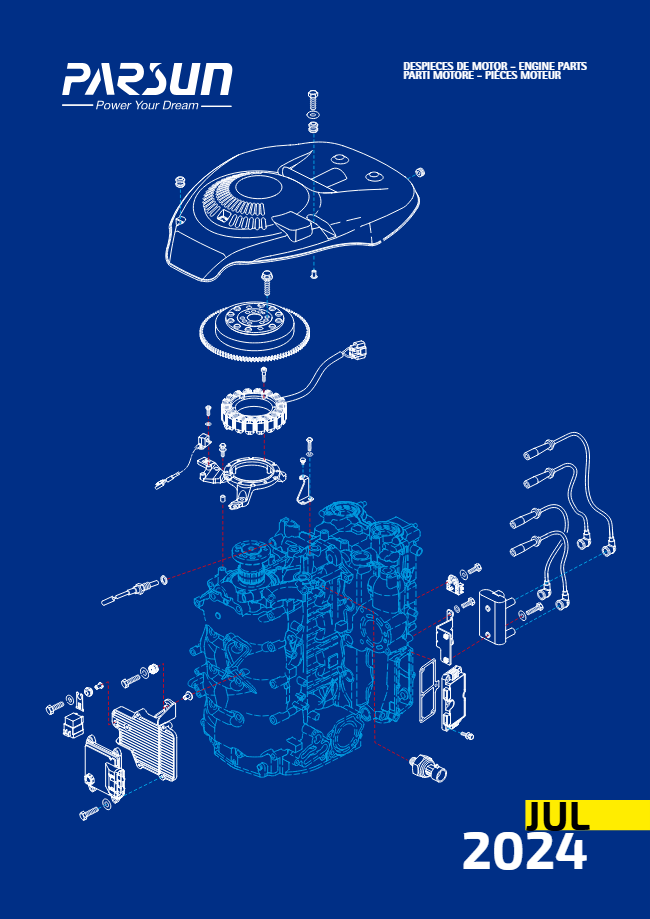 PARSUN
Power Your Dream

DESPIECES DE MOTOR – ENGINE PARTS
PARTI MOTORE – PIÈCES MOTEUR

JUL
2024